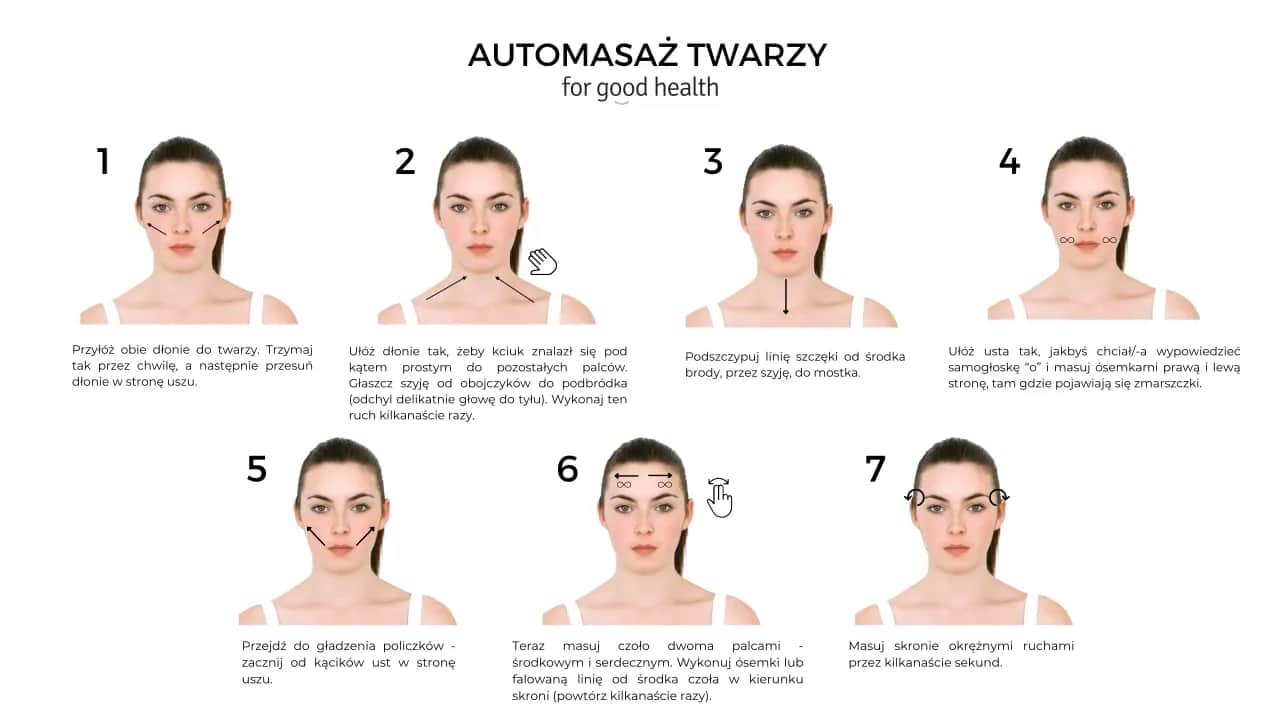 AUTOMASAŻ TWARZY
for good health

1

Przyłóż obie dłonie do twarzy. Trzymaj tak przez chwilę, a następnie przesuń dłonie w stronę uszu.

2

Ułóż dłonie tak, żeby kciuk znalazł się pod kątem prostym do pozostałych palców. Głaszcz szyję od obojczyków do podbródka (odchyl delikatnie głowę do tyłu). Wykonaj ten ruch kilkanaście razy.

3

Podszczypuj linię szczęki od środka brody, przez szyję, do mostka.

4

Ułóż usta tak, jakbyś chciał/-a wypowiedzieć samogłoskę "o" i masuj ósemkami prawą i lewą stronę, tam gdzie pojawiają się zmarszczki.

5

Przejdź do gładzenia policzków - zacznij od kącików ust w stronę uszu.

6

Teraz masuj czoło dwoma palcami - środkowym i serdecznym. Wykonuj ósemki lub falowaną linię od środka czoła w kierunku skroni (powtórz kilkanaście razy).

7

Masuj skronie okrężnymi ruchami przez kilkanaście sekund.